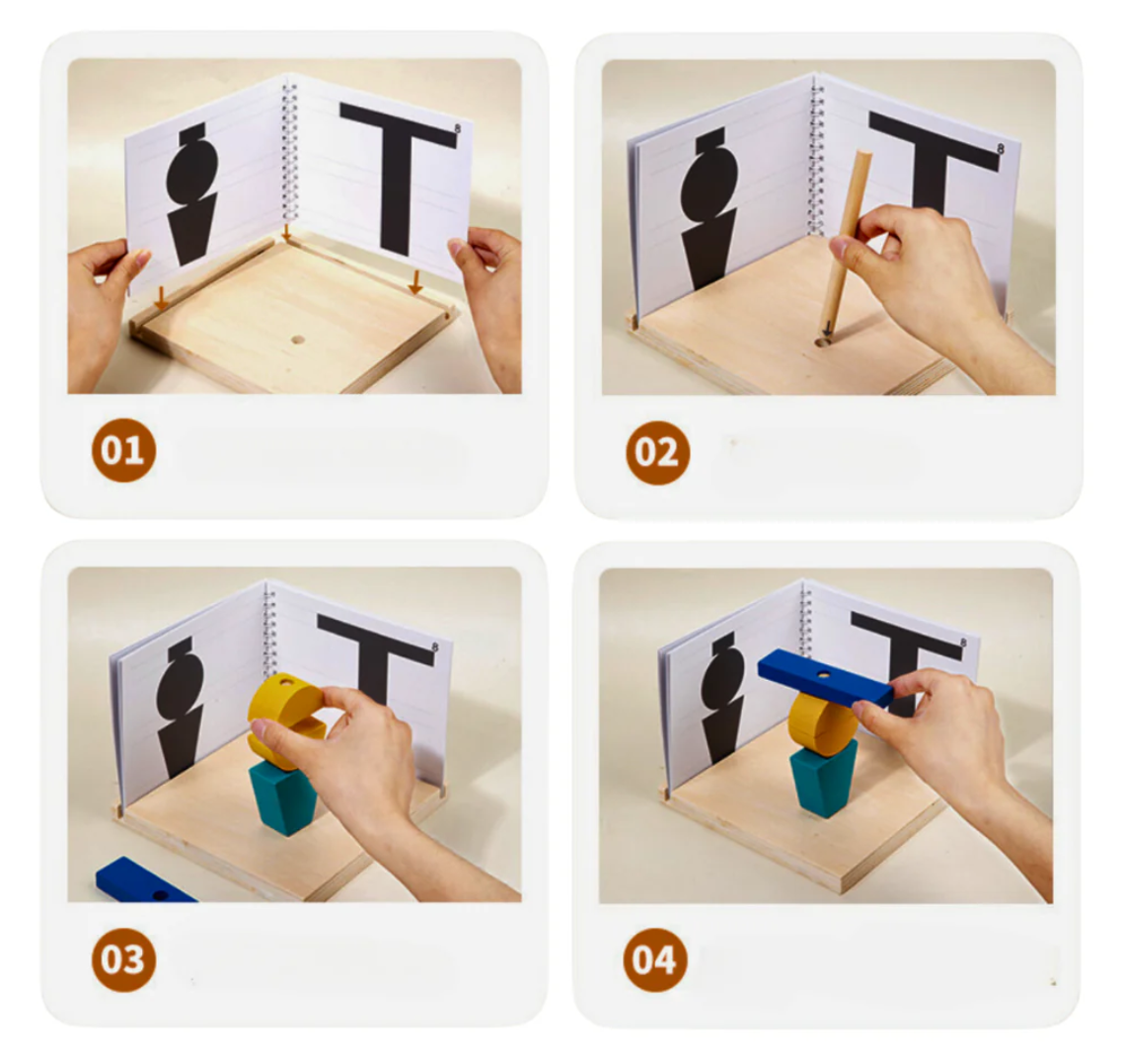 8

01

8

02

8

03

8

04